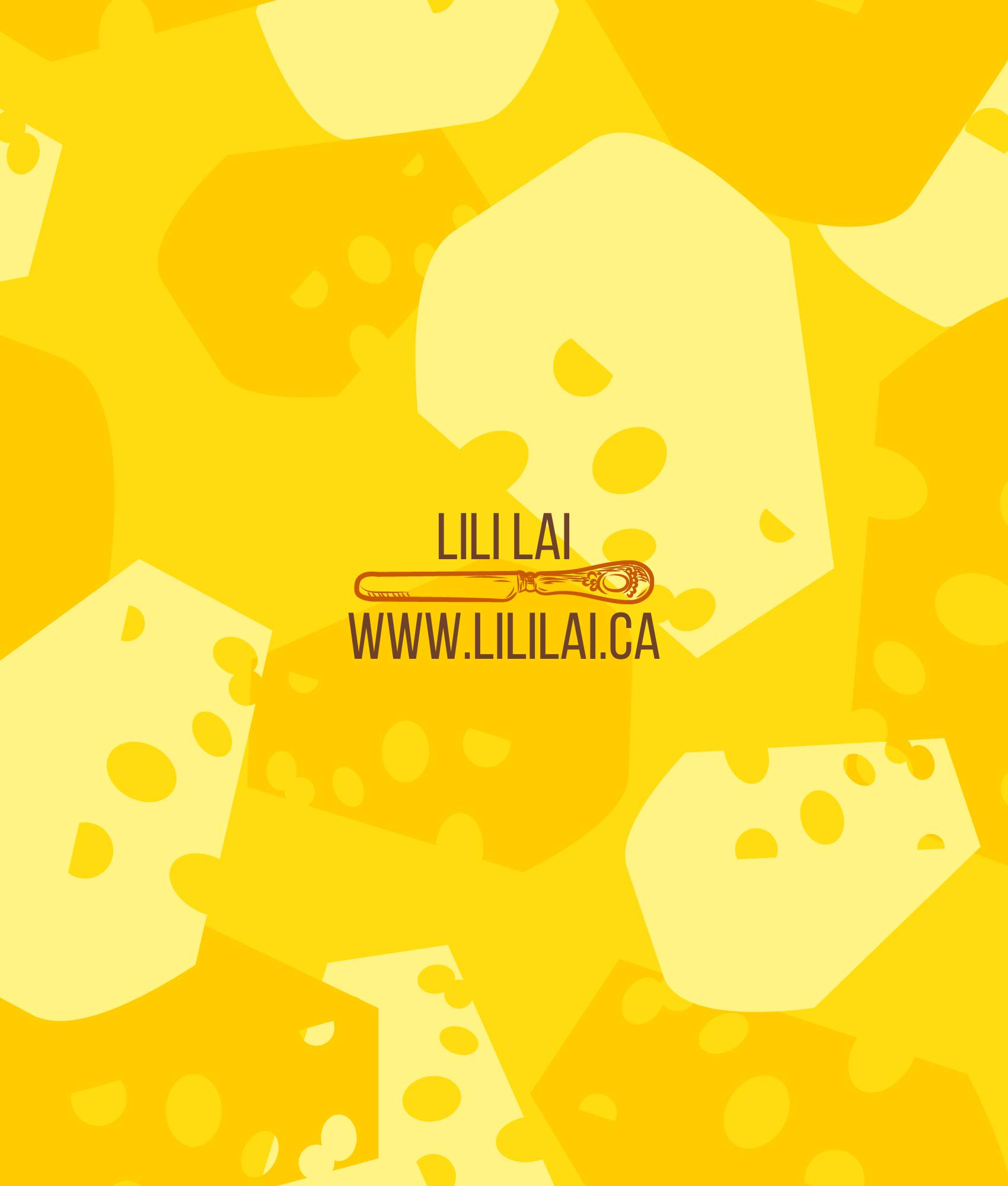 LILI LAI
WWW.LILILAI.CA