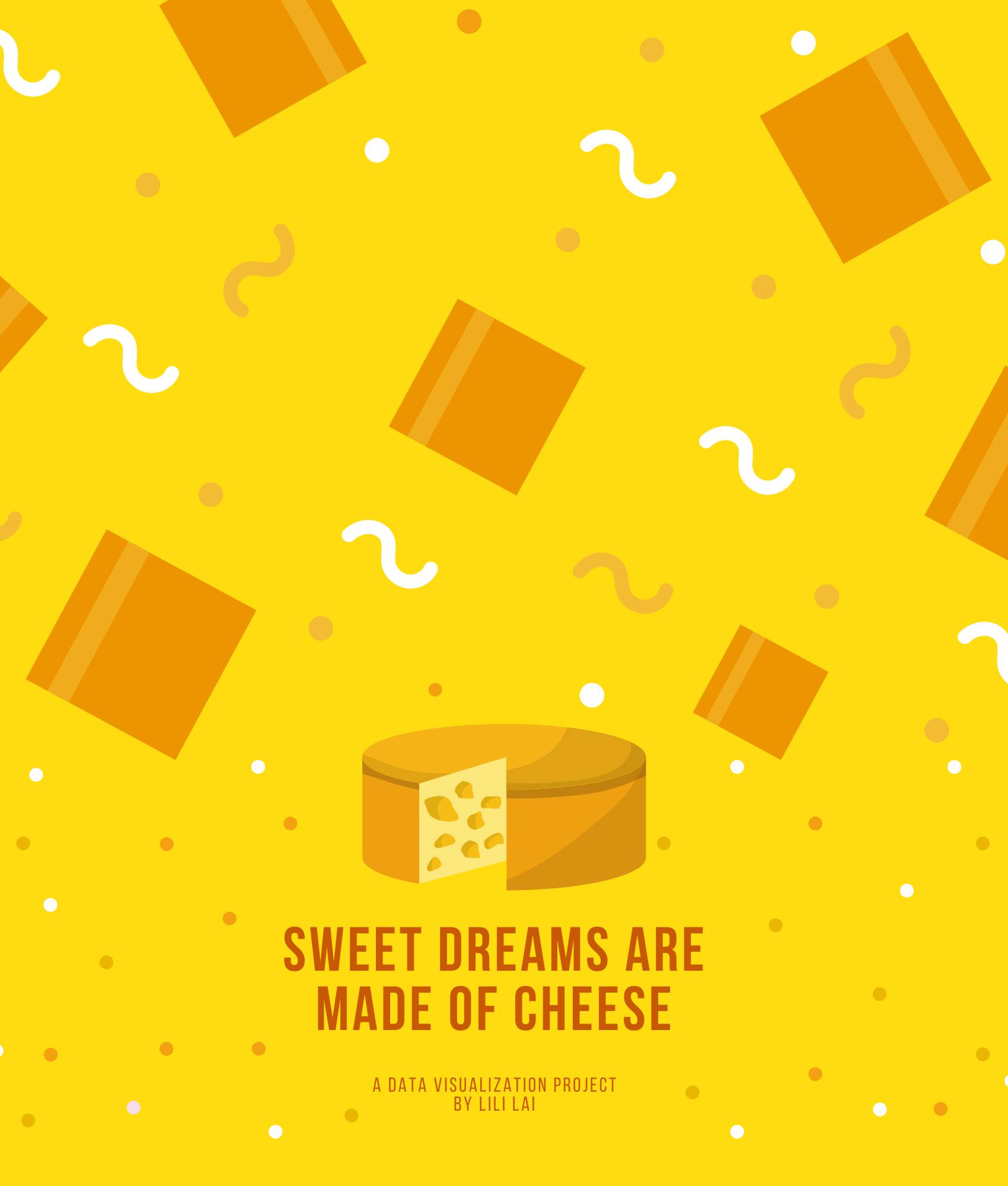 SWEET DREAMS ARE MADE OF CHEESE

A DATA VISUALIZATION PROJECT
BY LILI LAI